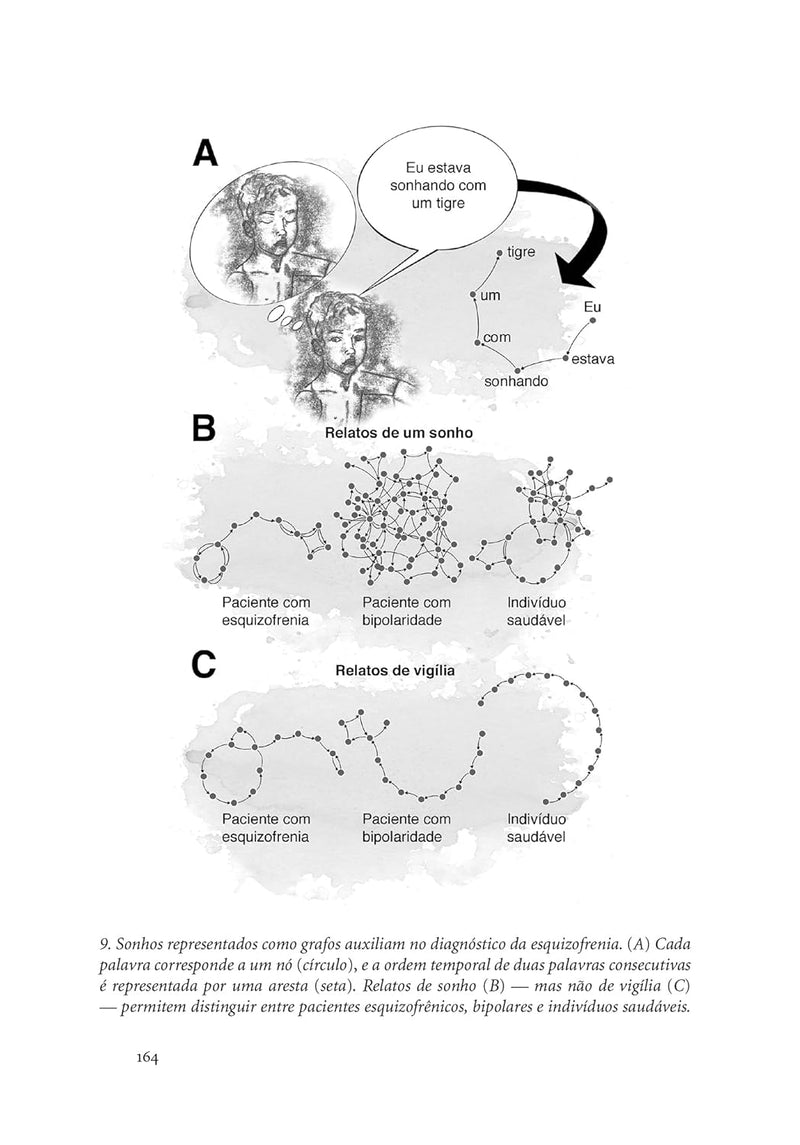 A

Eu estava sonhando com um tigre

tigre
um
com
sonhando
estava
Eu

B

Relatos de um sonho

Paciente com esquizofrenia

Paciente com bipolaridade

Indivíduo saudável

C

Relatos de vigília

Paciente com esquizofrenia

Paciente com bipolaridade

Indivíduo saudável

9. Sonhos representados como grafos auxiliam no diagnóstico da esquizofrenia. (A) Cada palavra corresponde a um nó (círculo), e a ordem temporal de duas palavras consecutivas é representada por uma aresta (seta). Relatos de sonho (B) — mas não de vigília (C) — permitem distinguir entre pacientes esquizofrênicos, bipolares e indivíduos saudáveis.

164