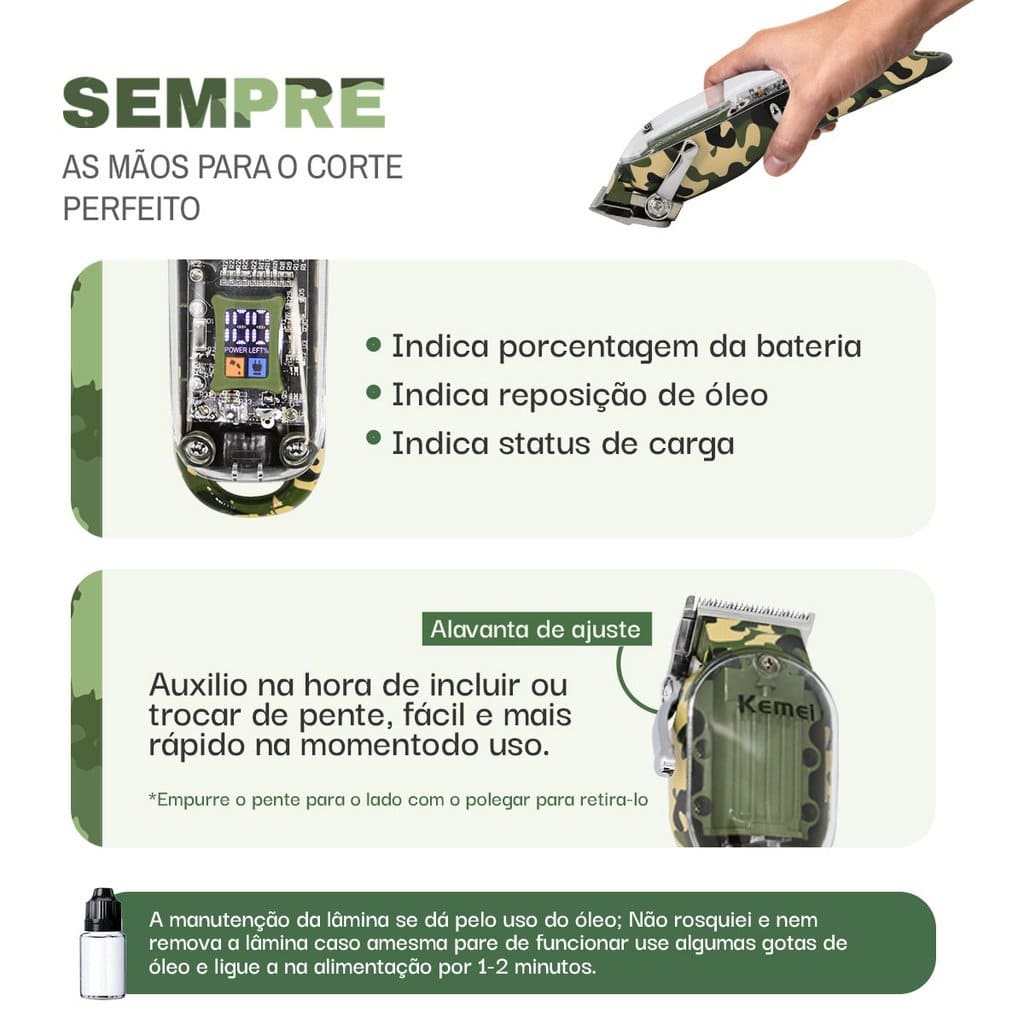 SEMPRE
AS MÃOS PARA O CORTE PERFEITO

POWER LEFT%

• Indica porcentagem da bateria
• Indica reposição de óleo
• Indica status de carga

Alavanta de ajuste

Auxilio na hora de incluir ou trocar de pente, fácil e mais rápido na momentodo uso.

*Empurre o pente para o lado com o polegar para retira-lo

Kemei

A manutenção da lâmina se dá pelo uso do óleo; Não rosquiei e nem remova a lâmina caso amesma pare de funcionar use algumas gotas de óleo e ligue a na alimentação por 1-2 minutos.